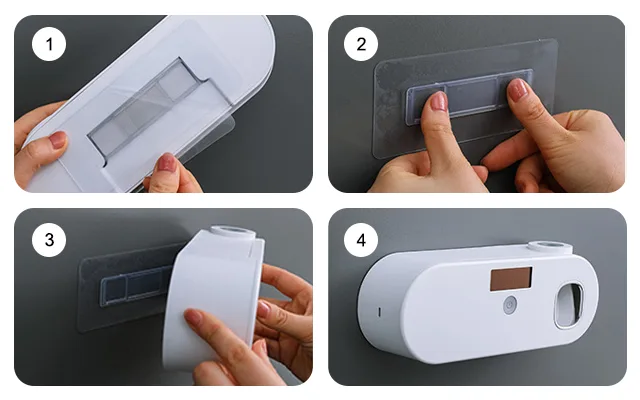 1

2

3

4